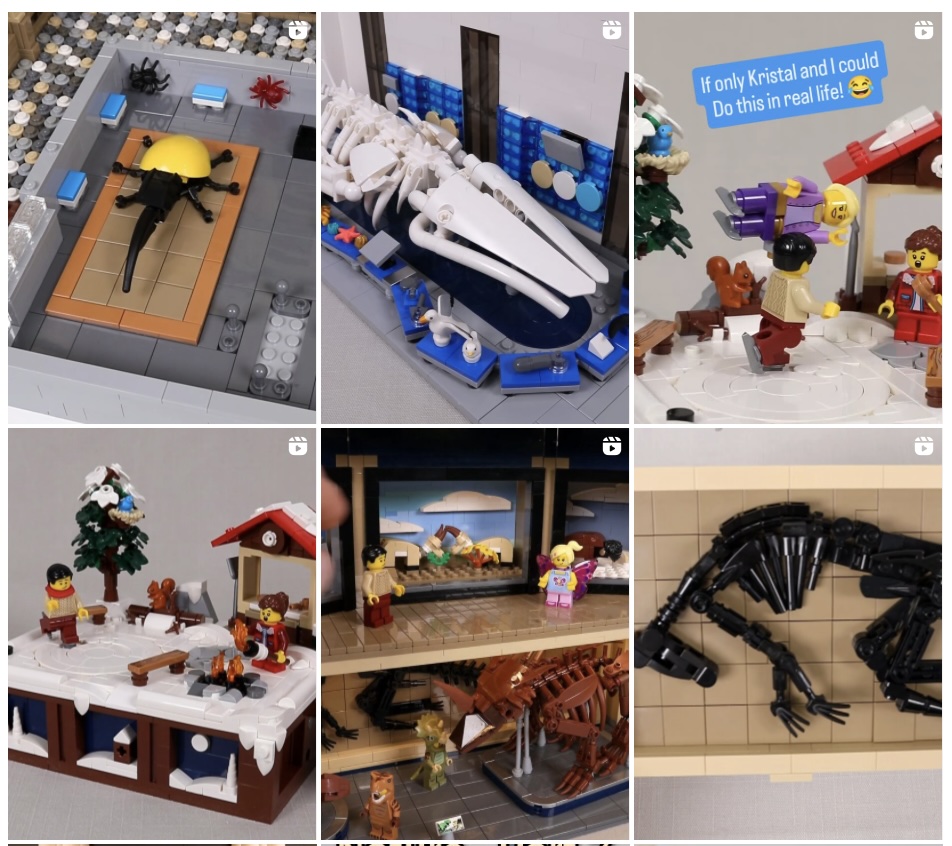 If only Kristal and I could Do this in real life! 😂